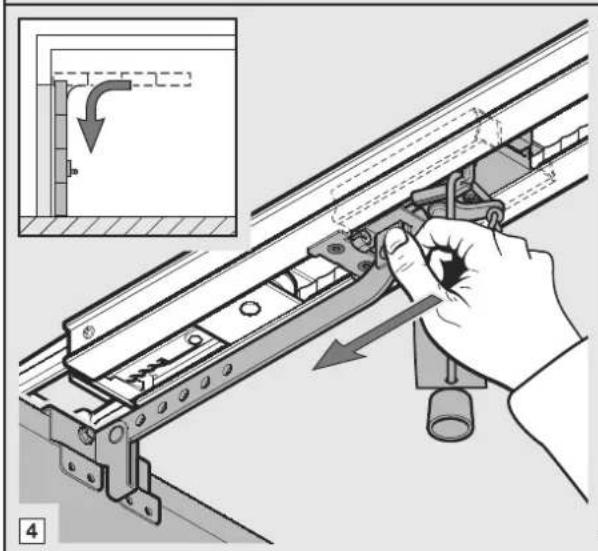 4