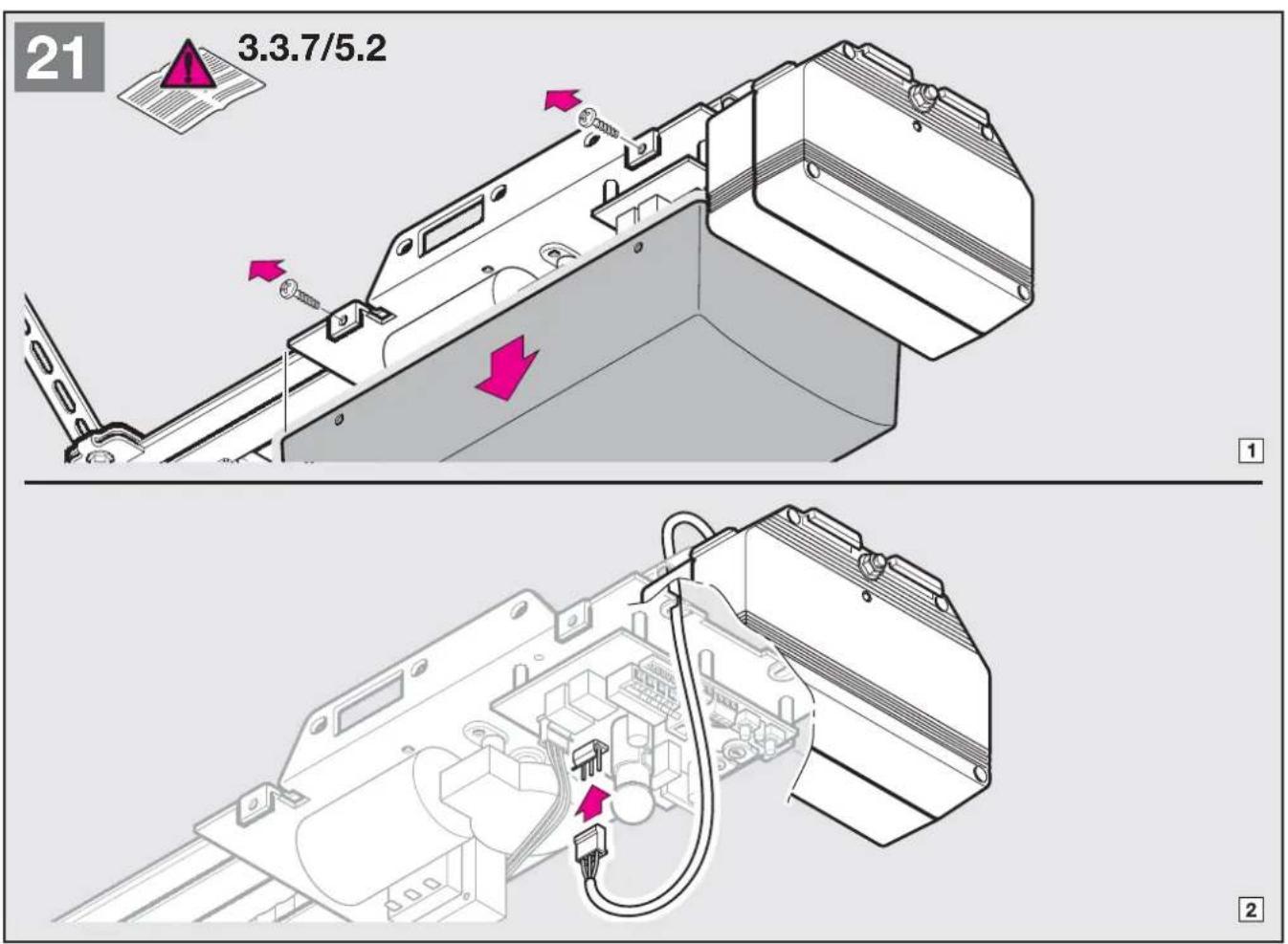 21

3.3.7/5.2

1

2