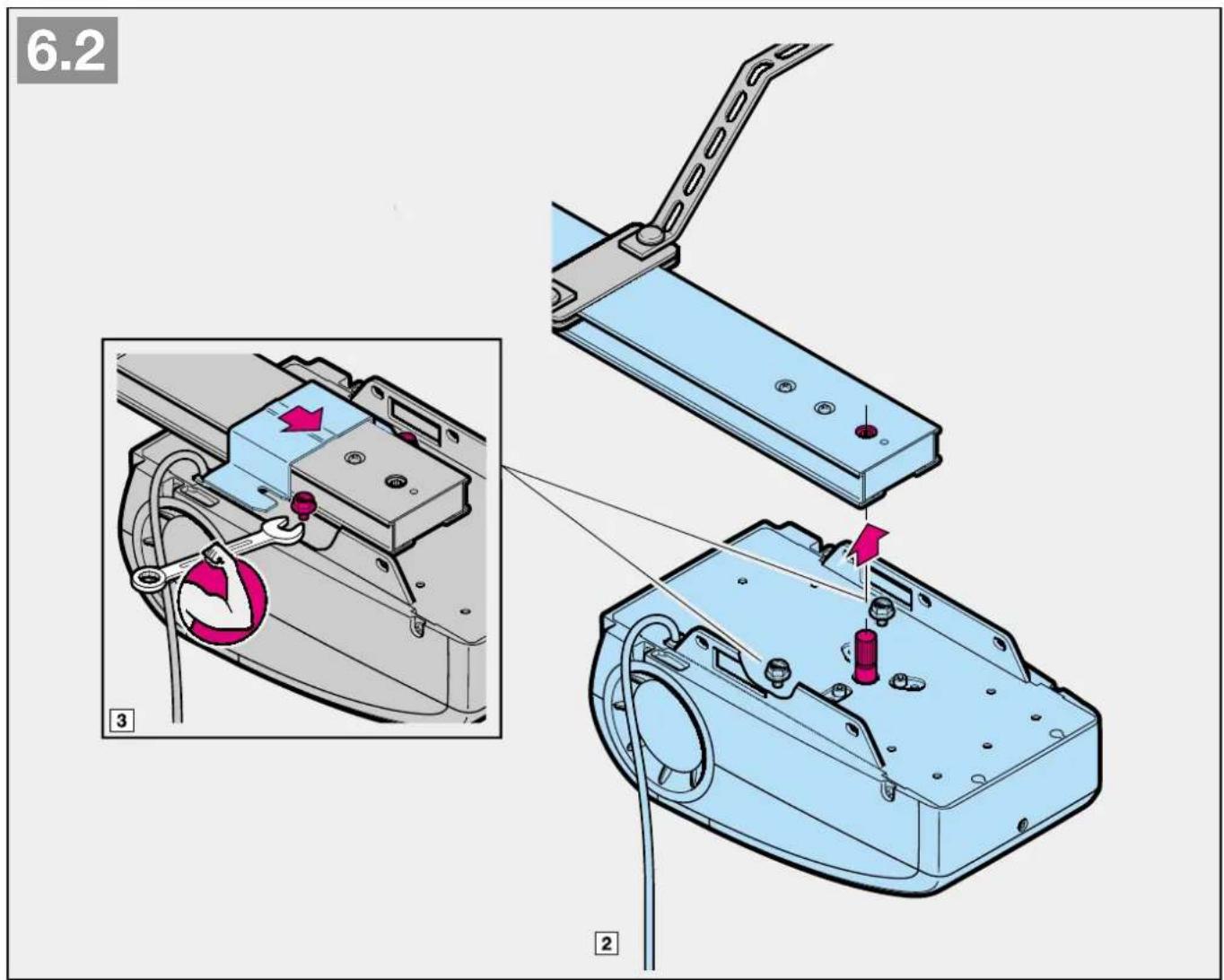 6.2

3

2