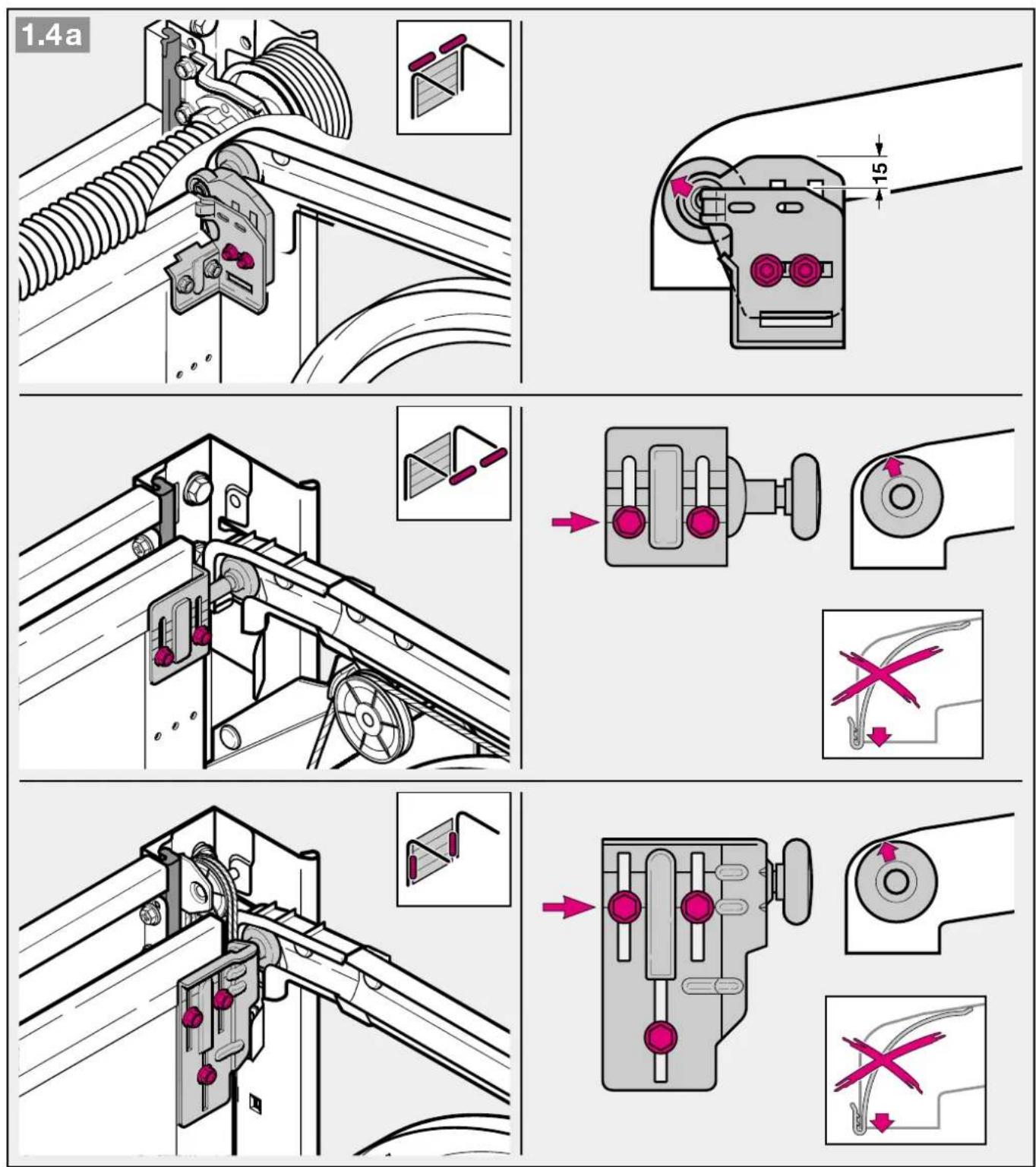 1.4a

15