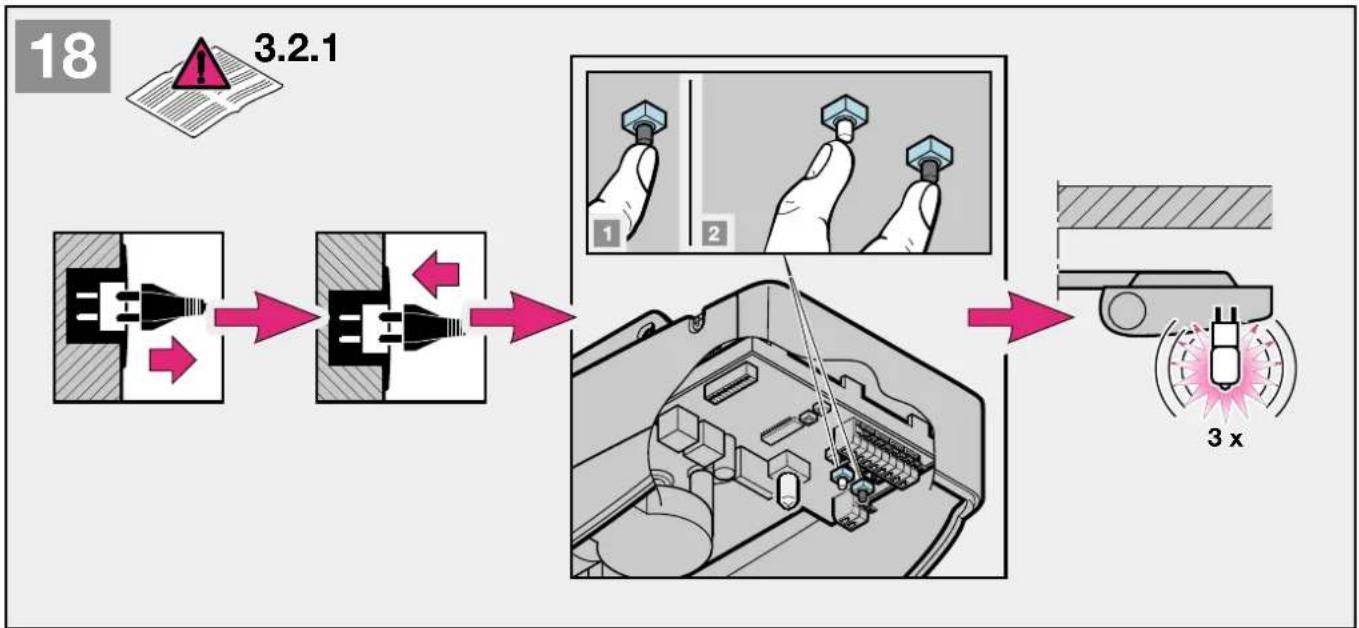 18

3.2.1

1

2

3 x