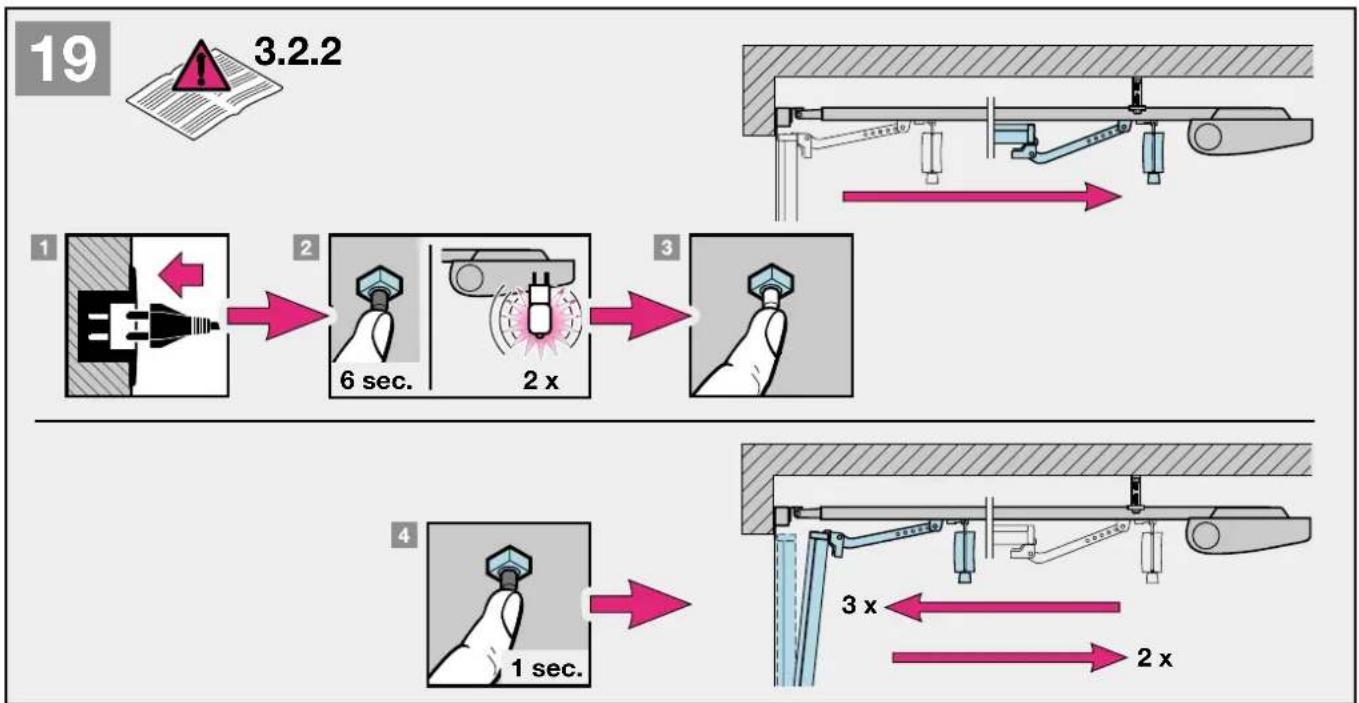 19

3.2.2

1

2

6 sec.

2 x

3

4

1 sec.

3 x

2 x