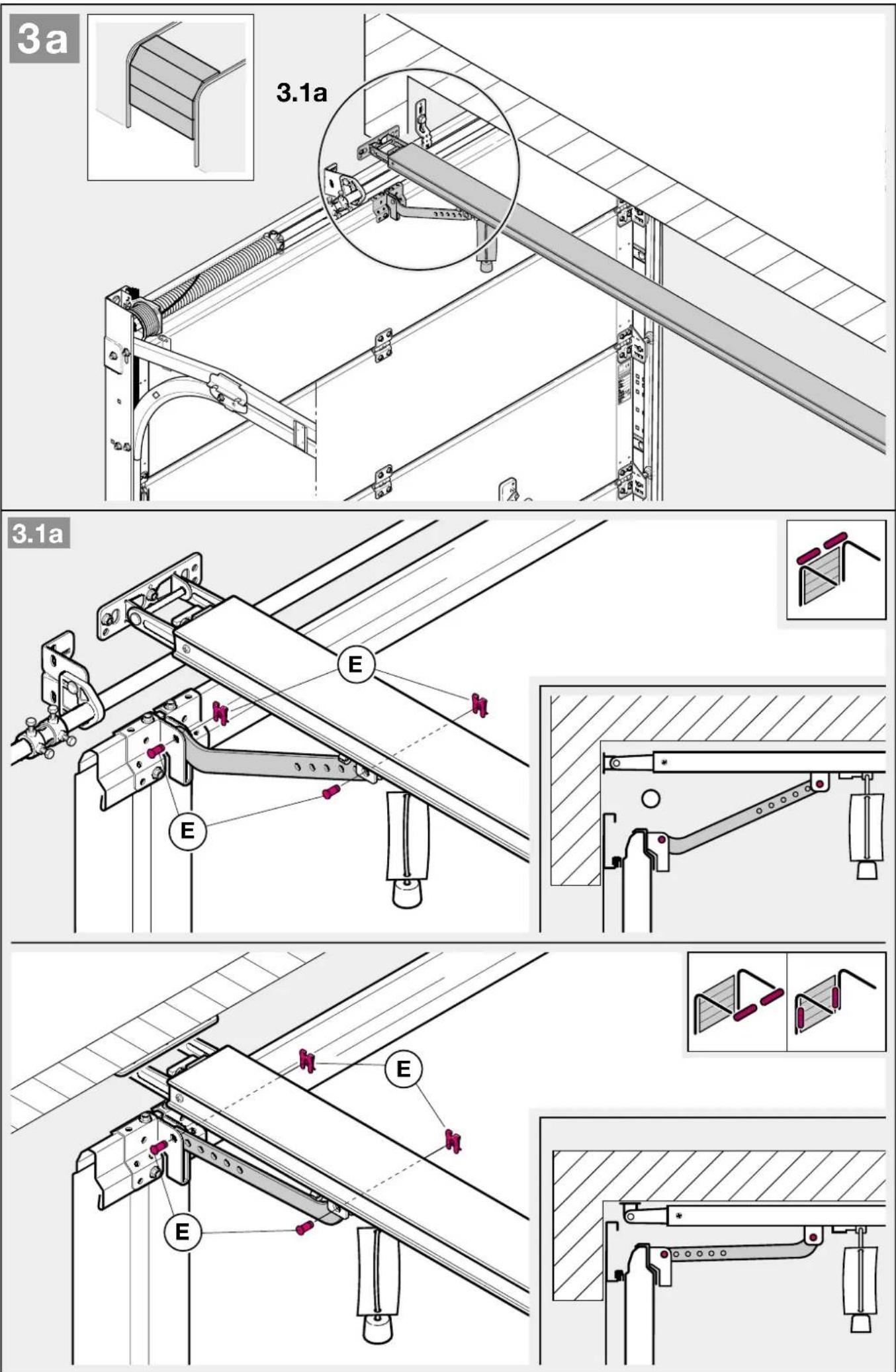 3a

3.1a

3.1a

E

E

E

E