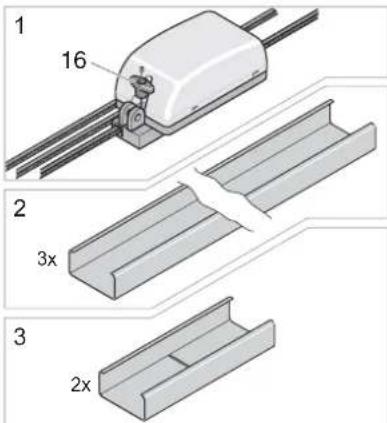 1

16

2

3x

3

2x