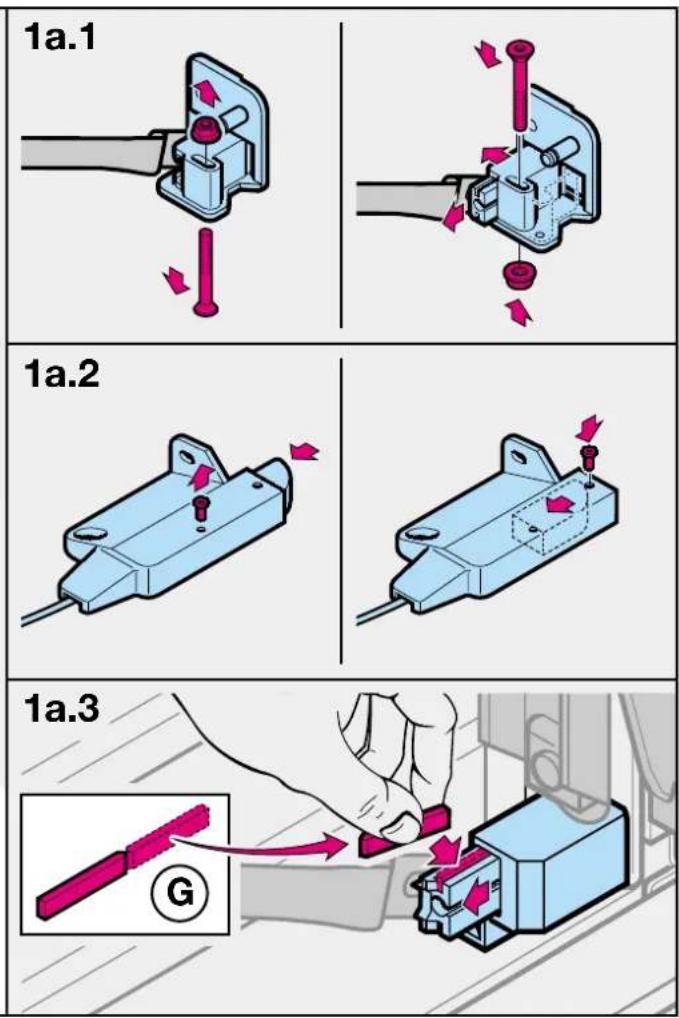 1a.1

1a.2

1a.3

G