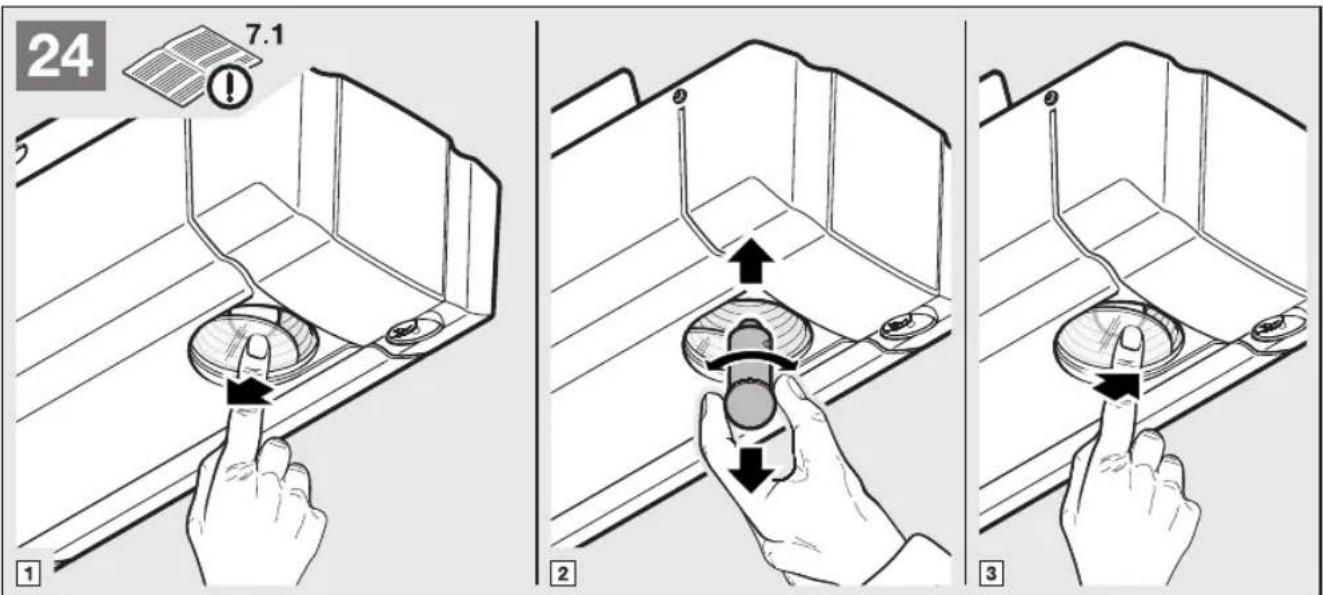 24

7.1

1

2

3