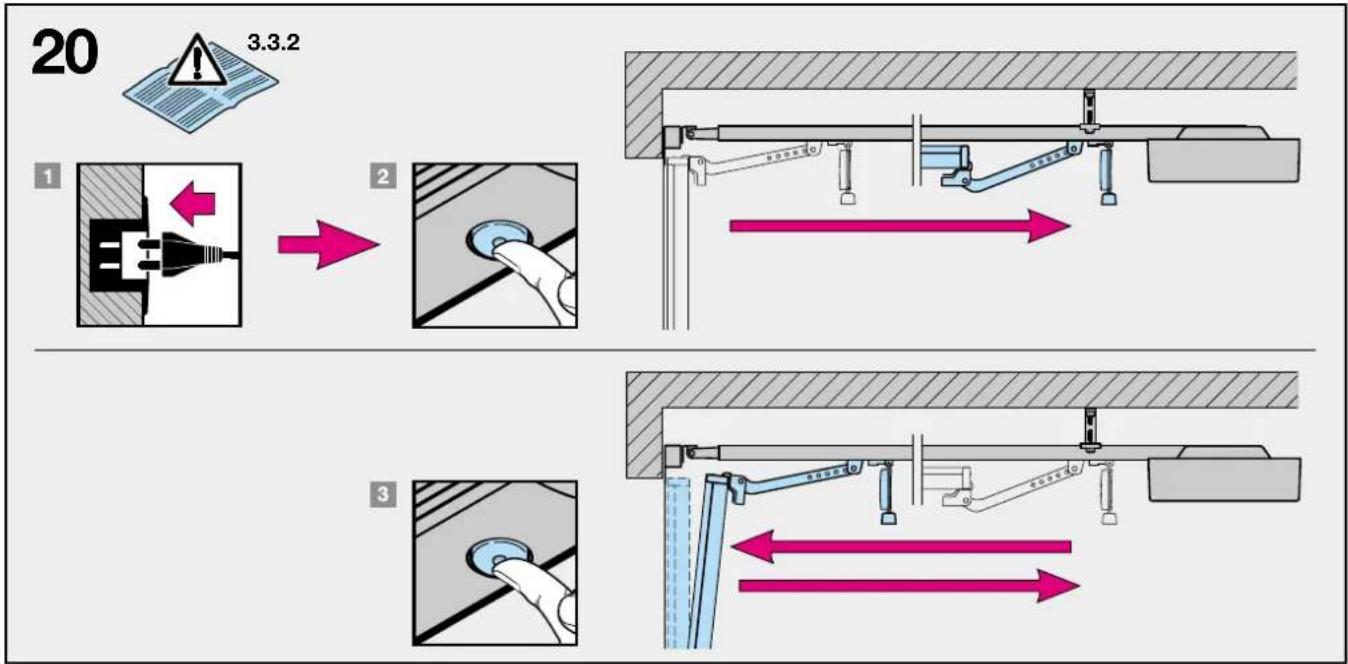 20

3.3.2

1

2

3