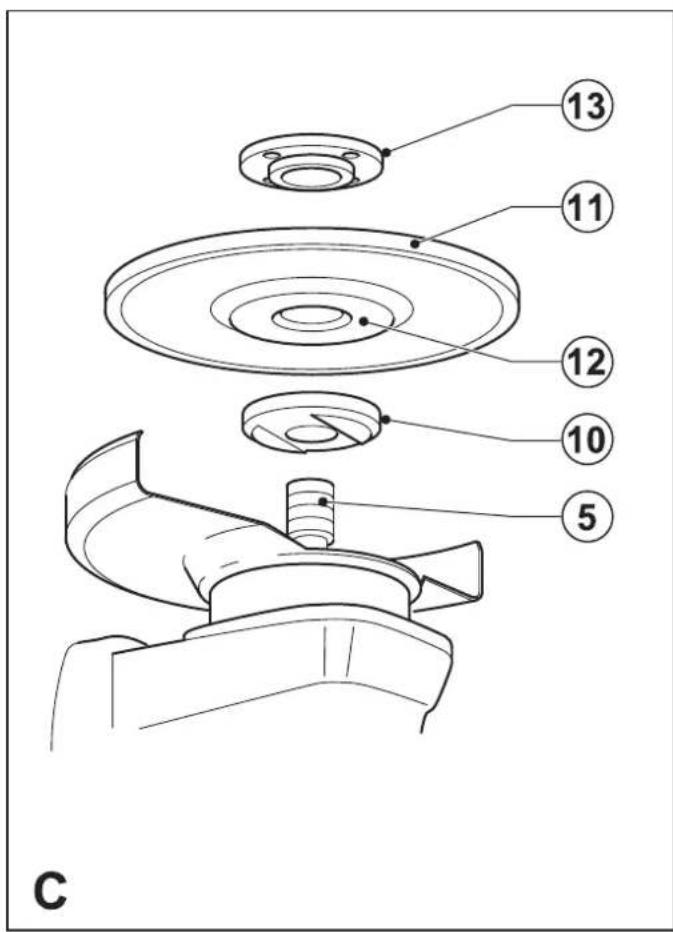 13
11
12
10
5
C