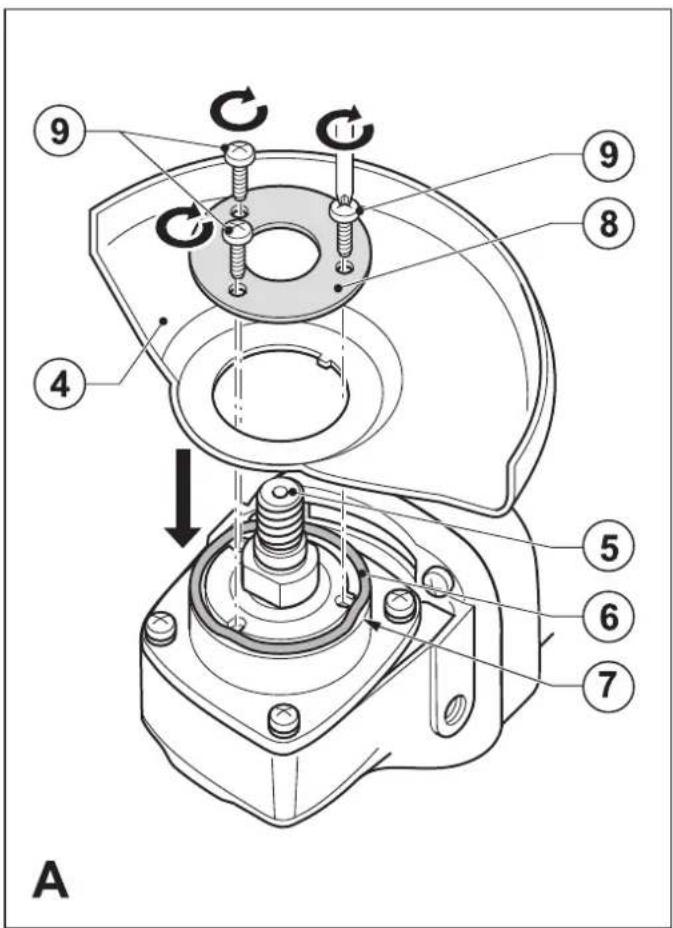 9
9
8
4
5
6
7
A