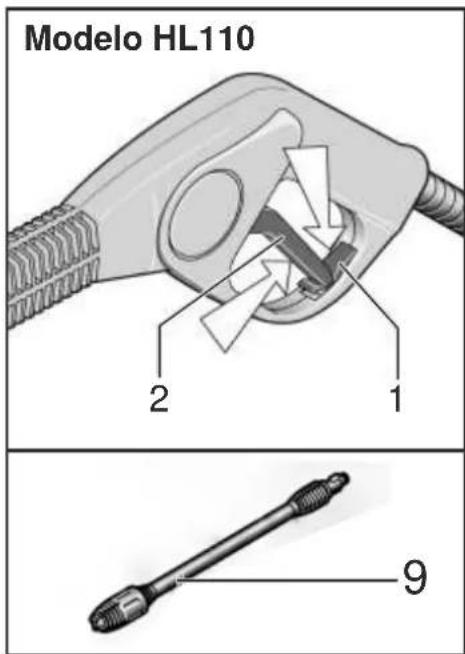 Modelo HL110

2

1

9