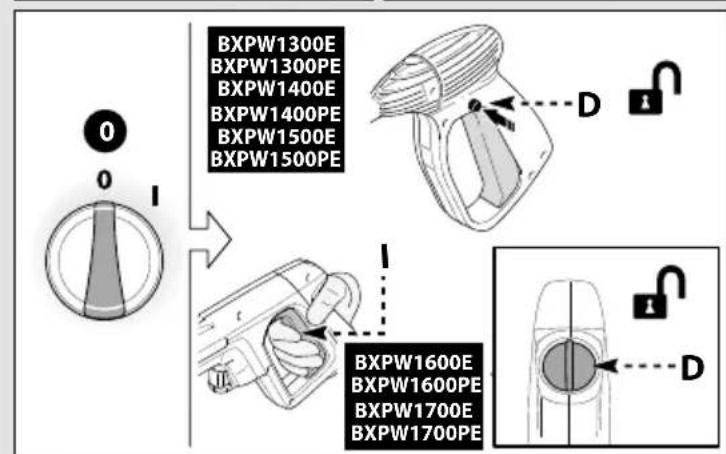 0

0

I

BXPW1300E
BXPW1300PE
BXPW1400E
BXPW1400PE
BXPW1500E
BXPW1500PE

D

I

BXPW1600E
BXPW1600PE
BXPW1700E
BXPW1700PE

D