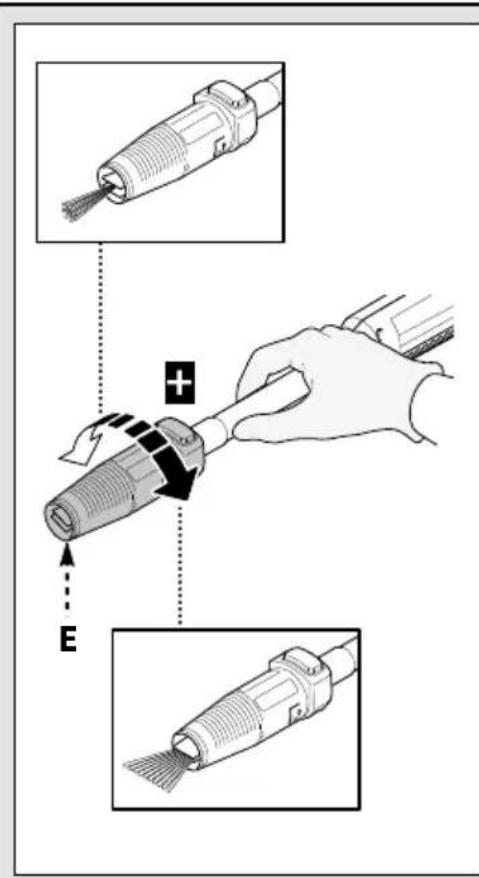 +

E