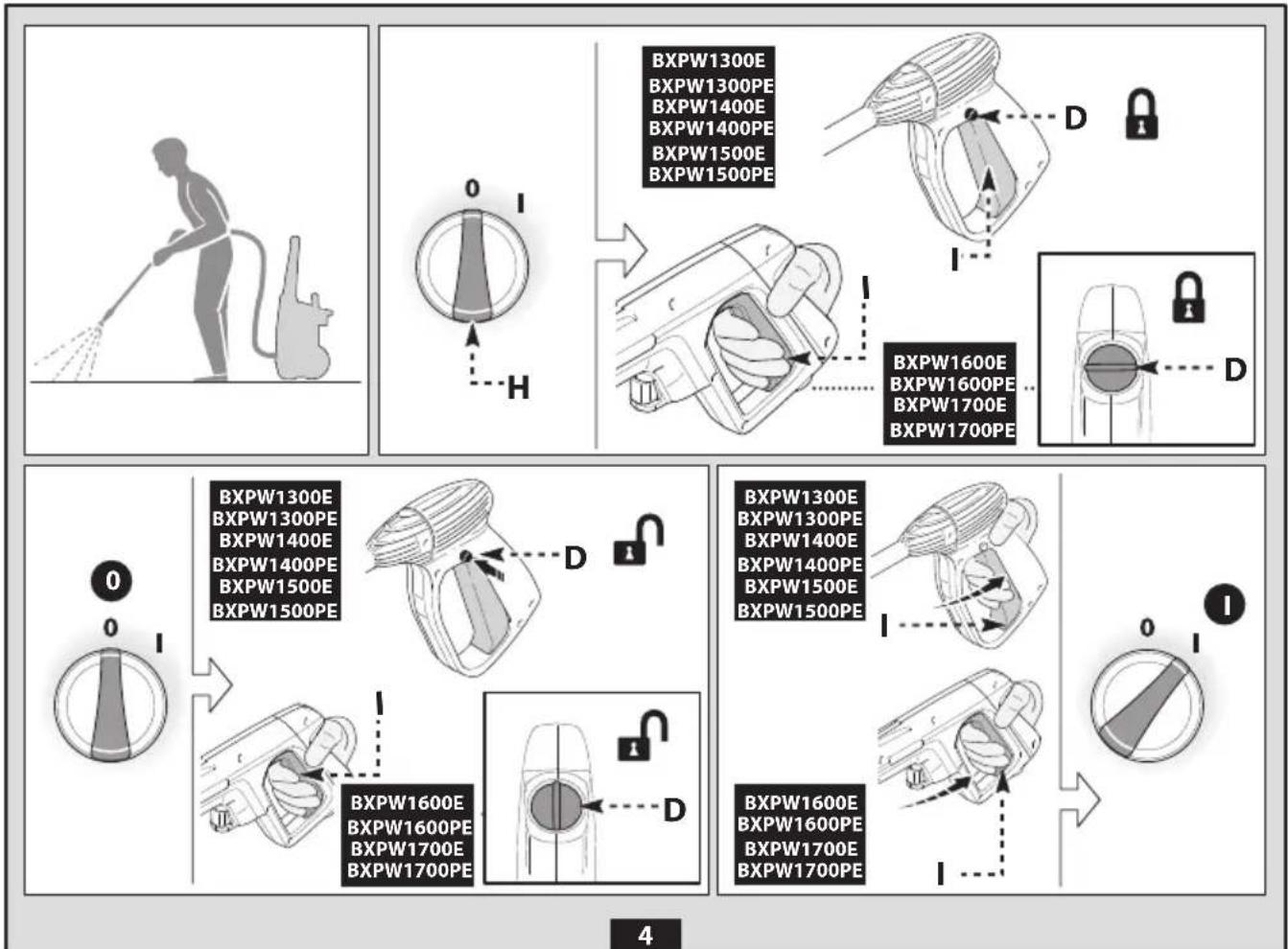 0
I
H

BXPW1300E
BXPW1300PE
BXPW1400E
BXPW1400PE
BXPW1500E
BXPW1500PE

D
I
I

BXPW1600E
BXPW1600PE
BXPW1700E
BXPW1700PE

D

0
0
I

BXPW1300E
BXPW1300PE
BXPW1400E
BXPW1400PE
BXPW1500E
BXPW1500PE

D
I

BXPW1600E
BXPW1600PE
BXPW1700E
BXPW1700PE

D

BXPW1300E
BXPW1300PE
BXPW1400E
BXPW1400PE
BXPW1500E
BXPW1500PE

I

BXPW1600E
BXPW1600PE
BXPW1700E
BXPW1700PE

I

I
0
I

4