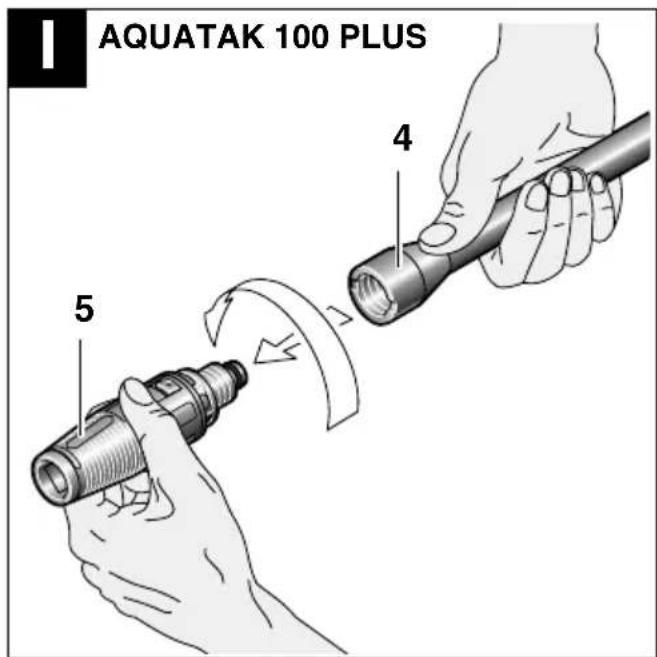 I AQUATAK 100 PLUS

4

5