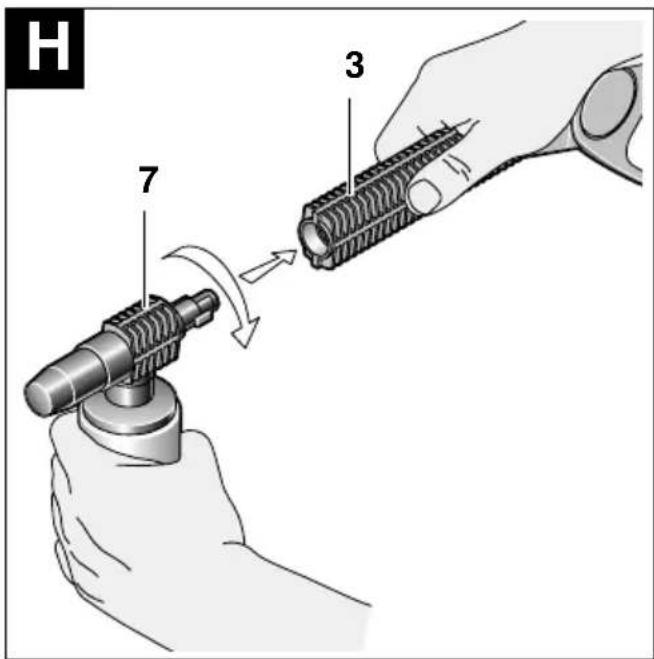 H
3
7