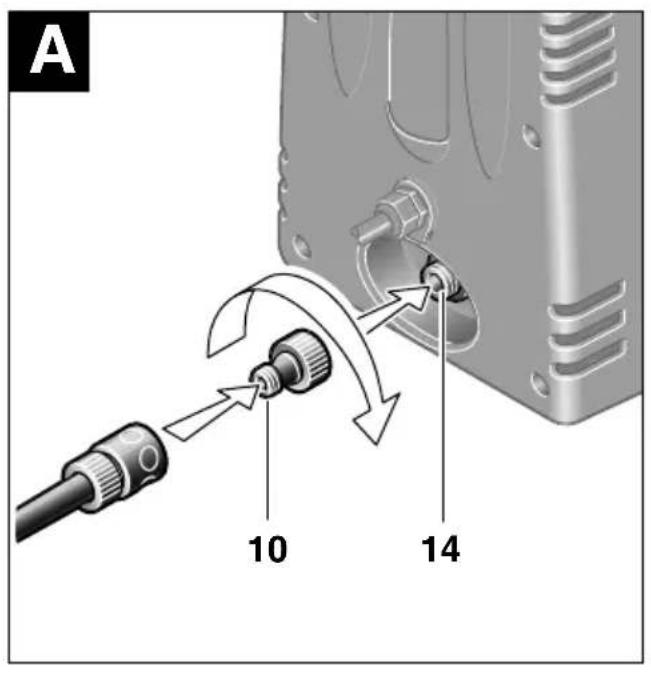 A

10

14