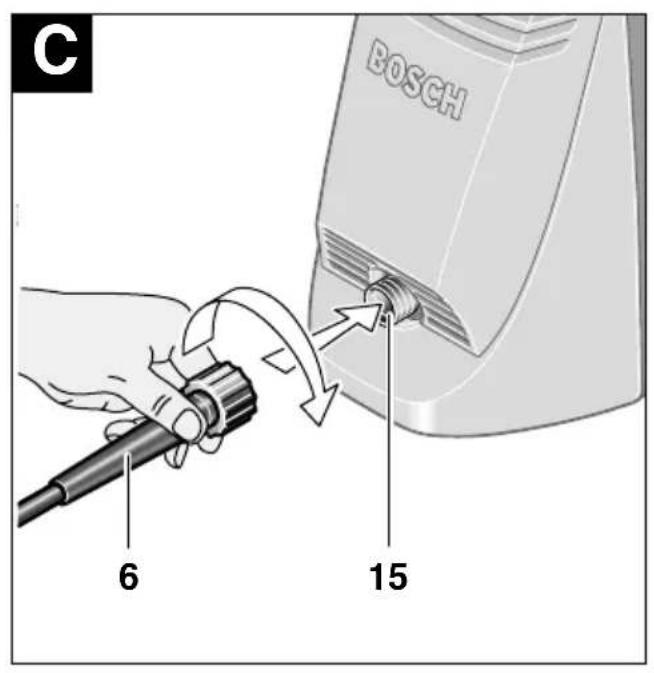 C

BOSCH

6

15