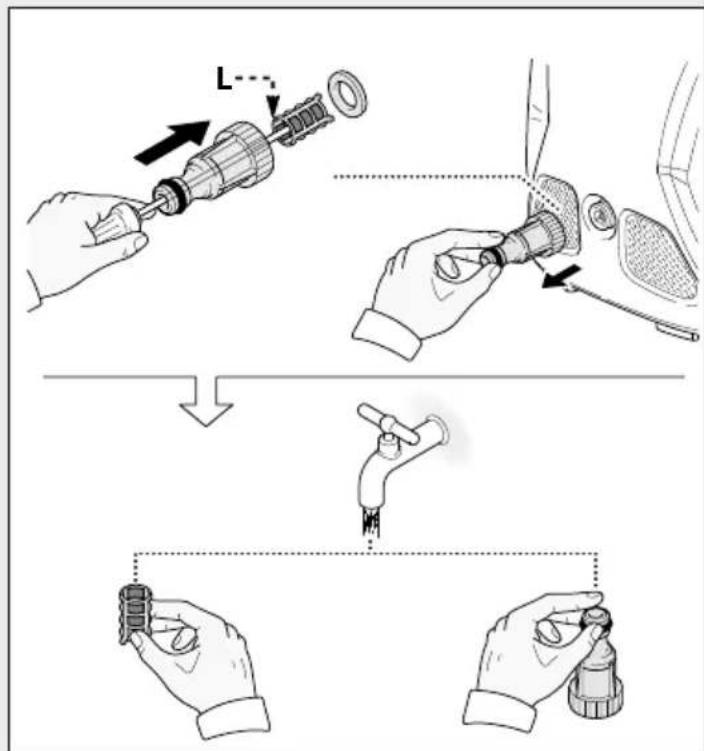 L