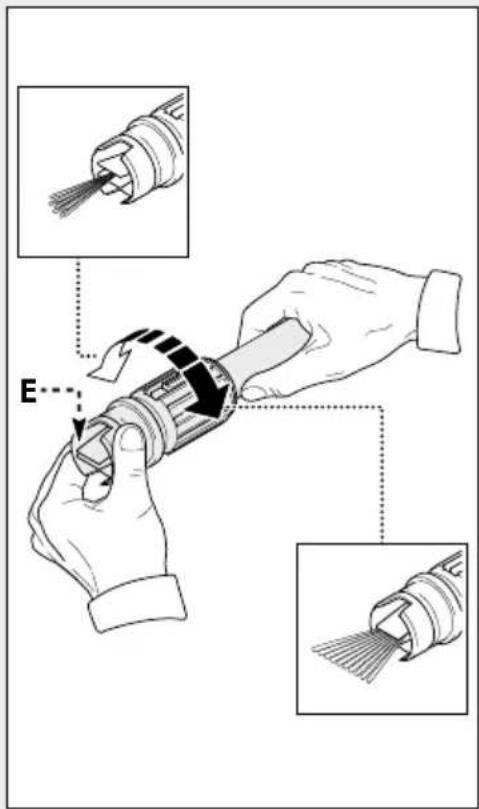 E