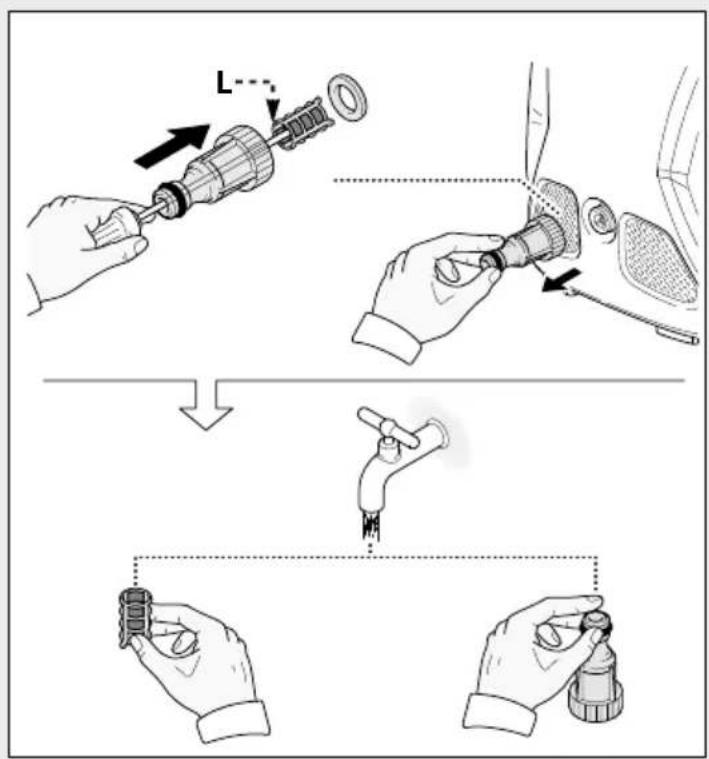 L