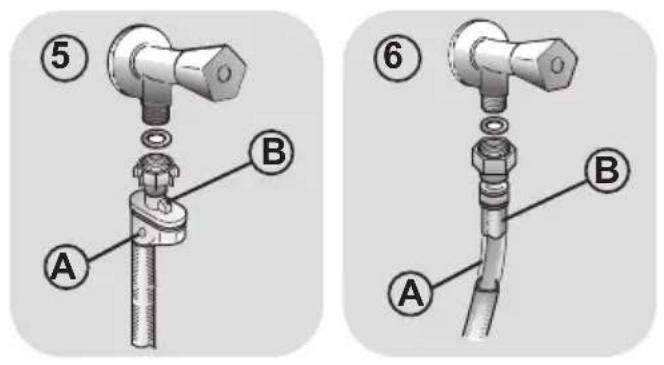 5
B
A

6
B
A