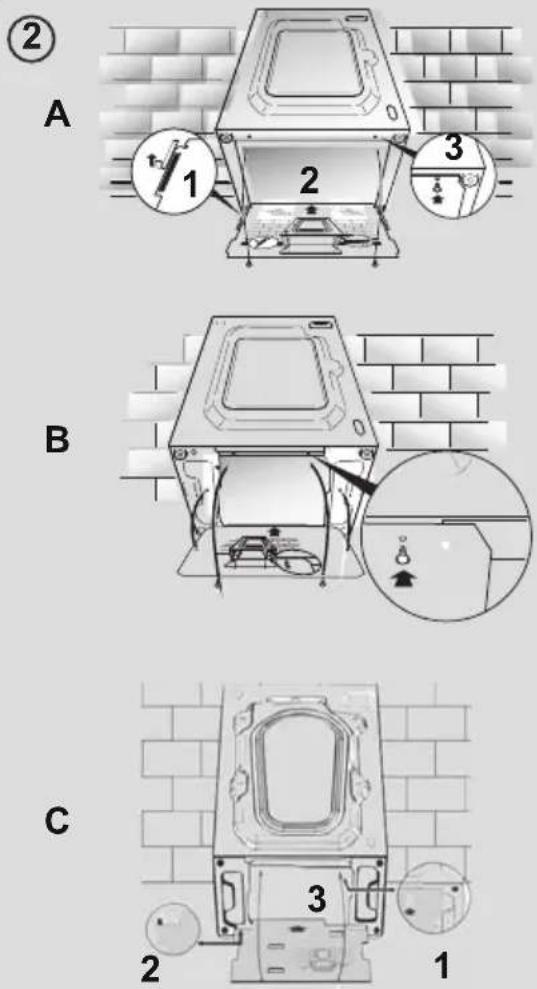 ②
A
1
2
3
B
C
3
2
1