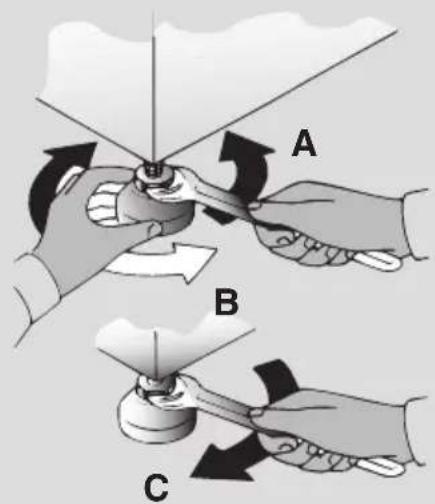 A

B

C