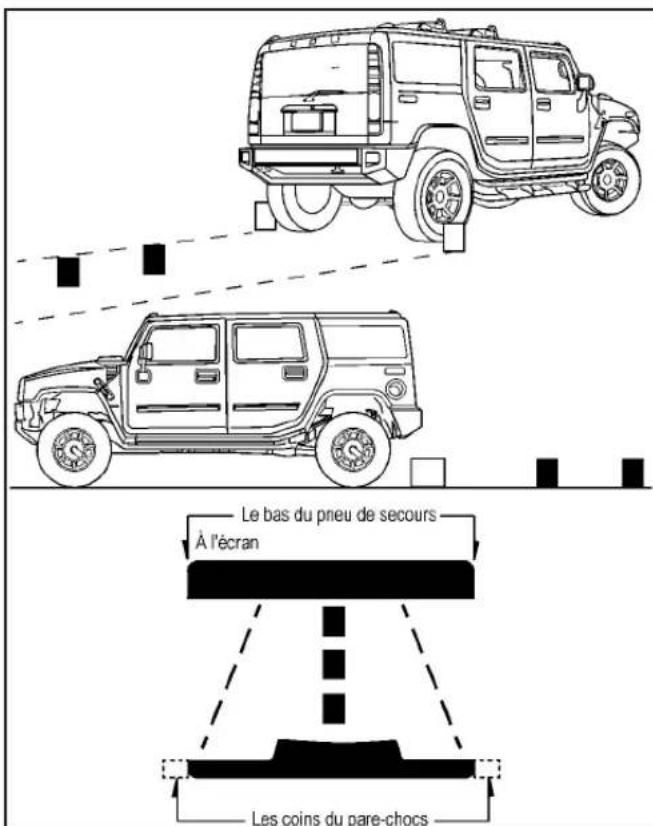 Le bas du pneu de secours

À l'écran

Les coins du pare-chocs