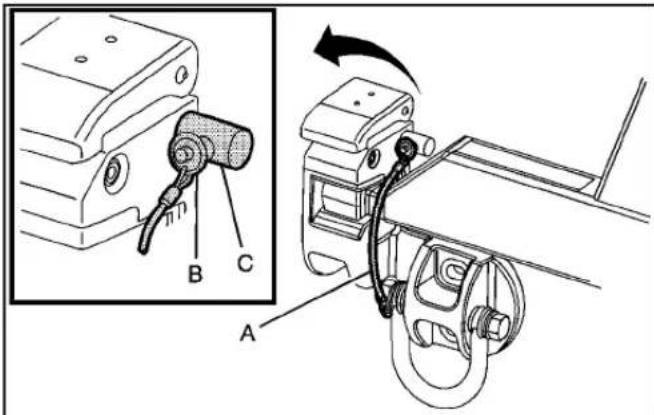 B
C
A