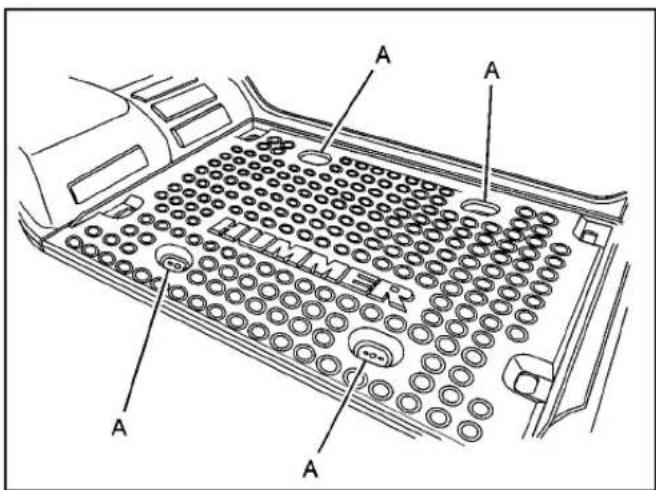 A
A
HUMMER
A
A