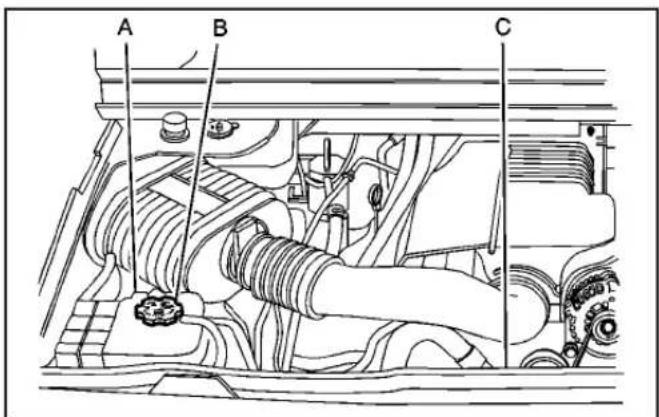 A
B
C