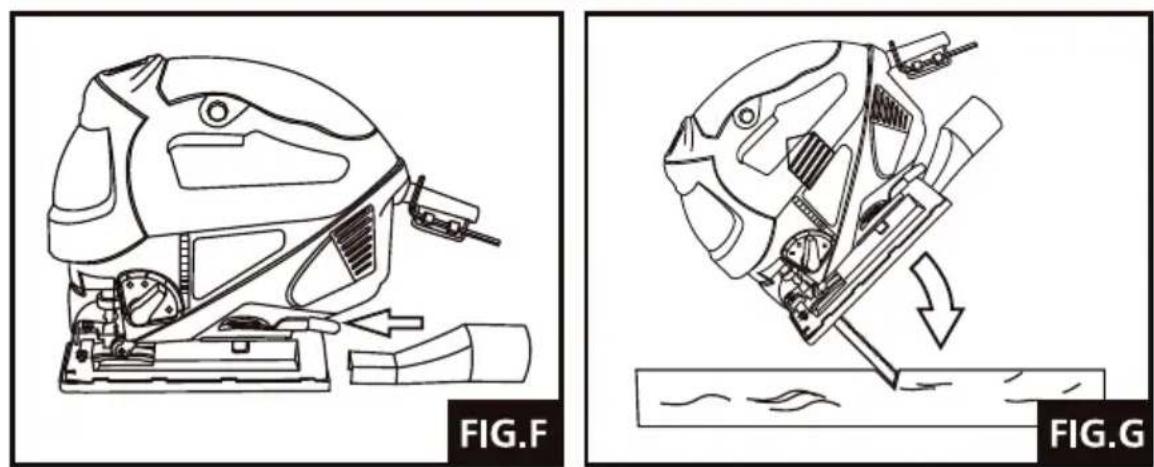 FIG.F

FIG.G