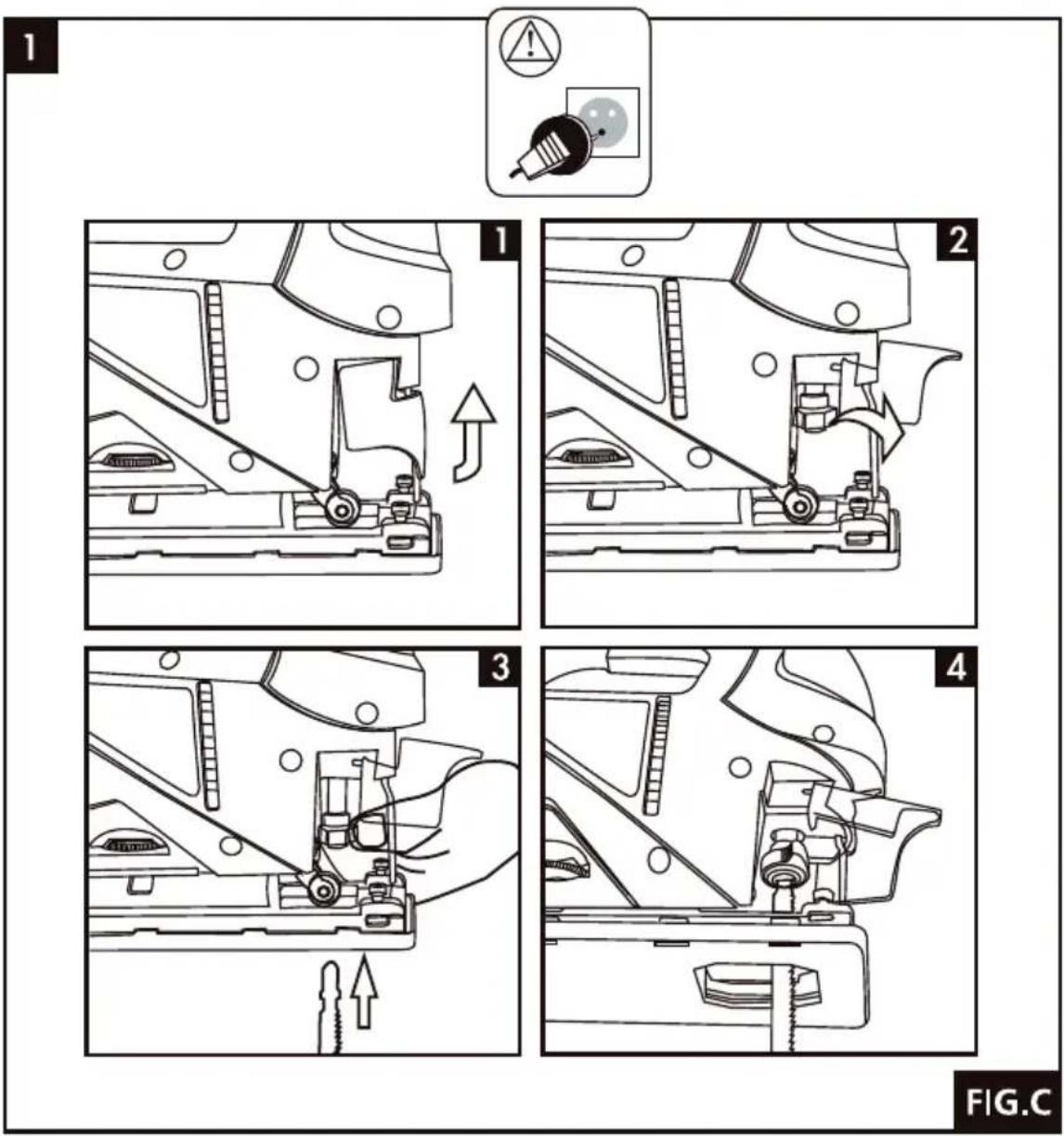 1

1

2

3

4

FIG.C