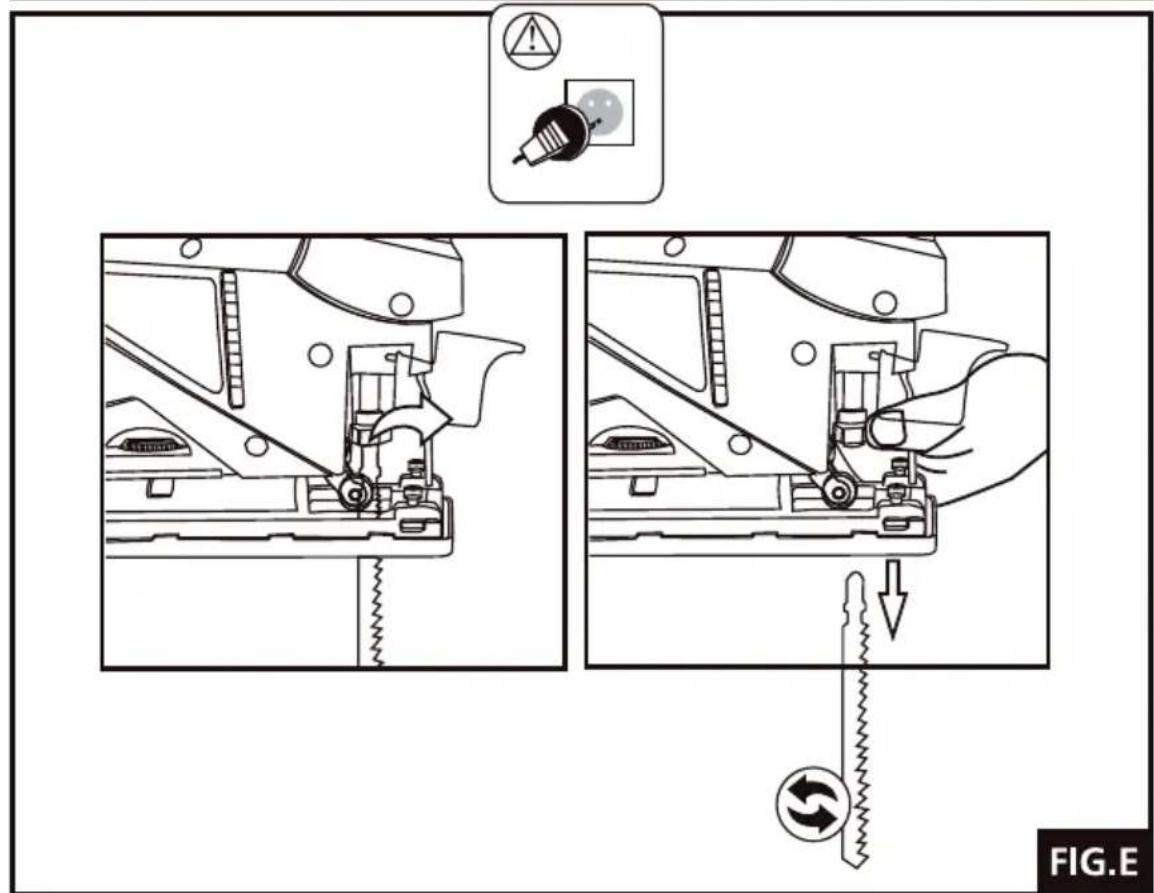 FIG.E