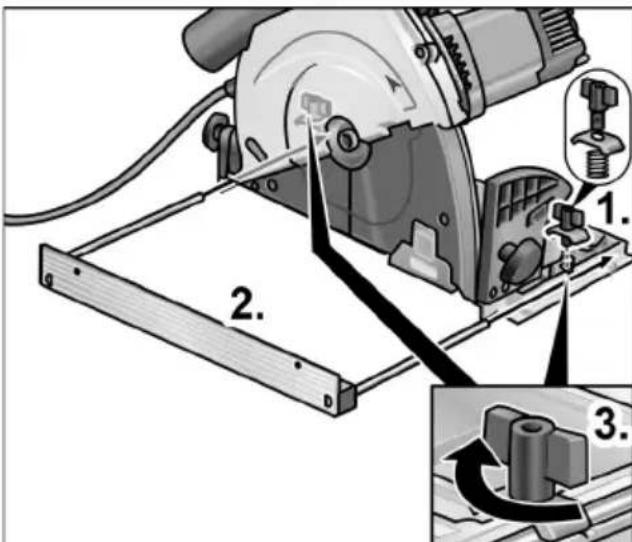 1.

2.

3.