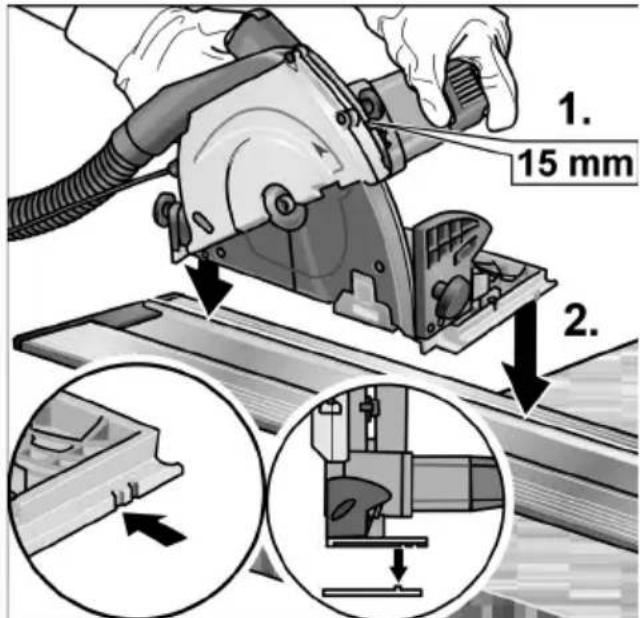 1.
15 mm
2.