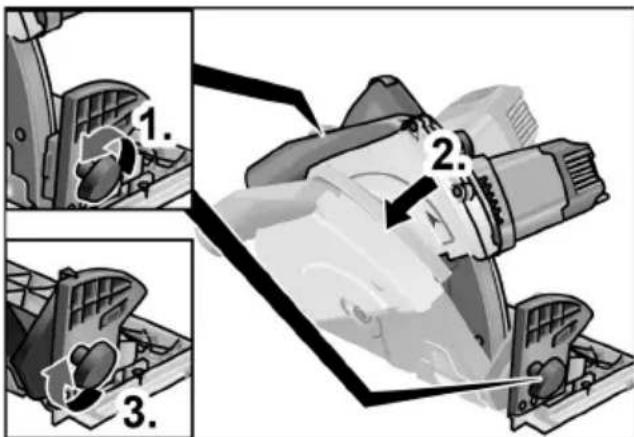 1.

2.

3.