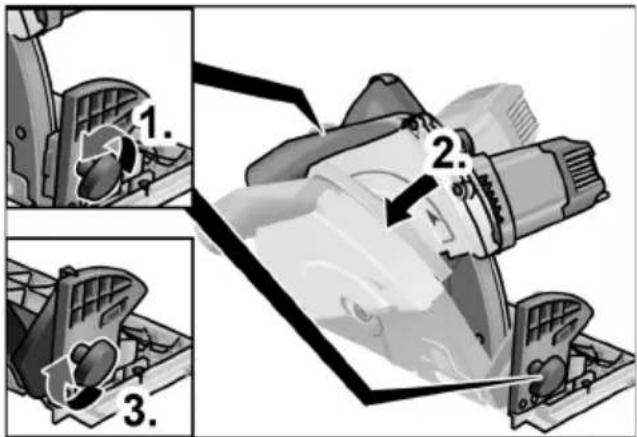 1.
2.
3.