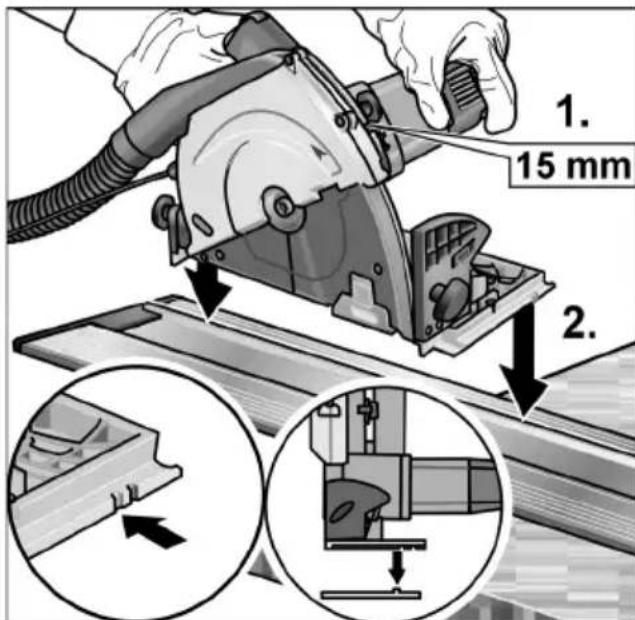 1.
15 mm
2.