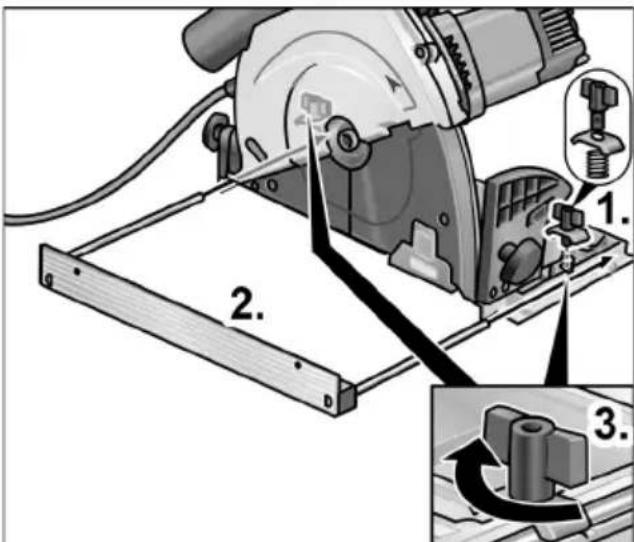 1.
2.
3.