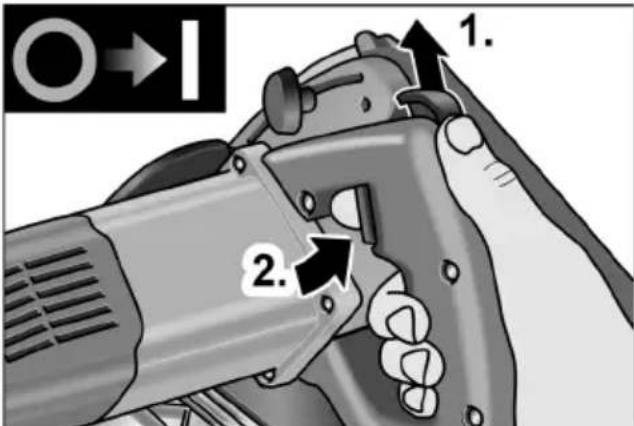 O → I

1.

2.