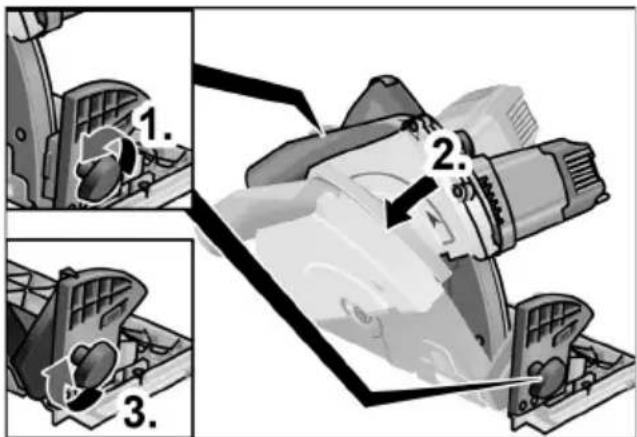 1.
2.
3.