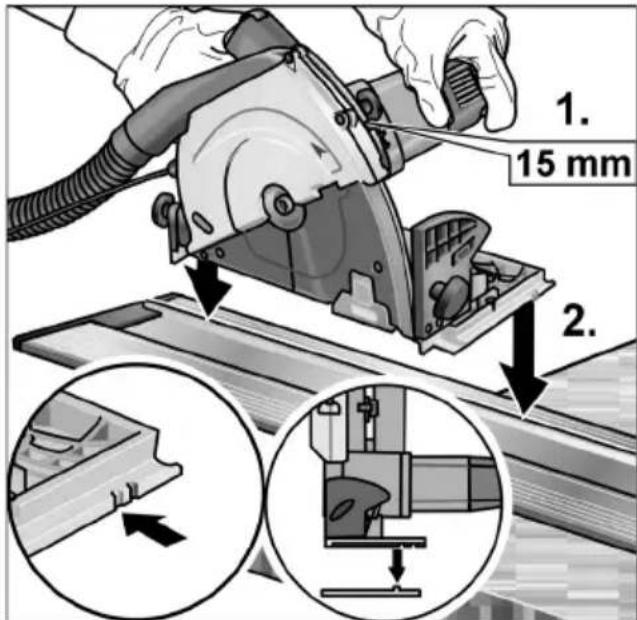 1.
15 mm
2.