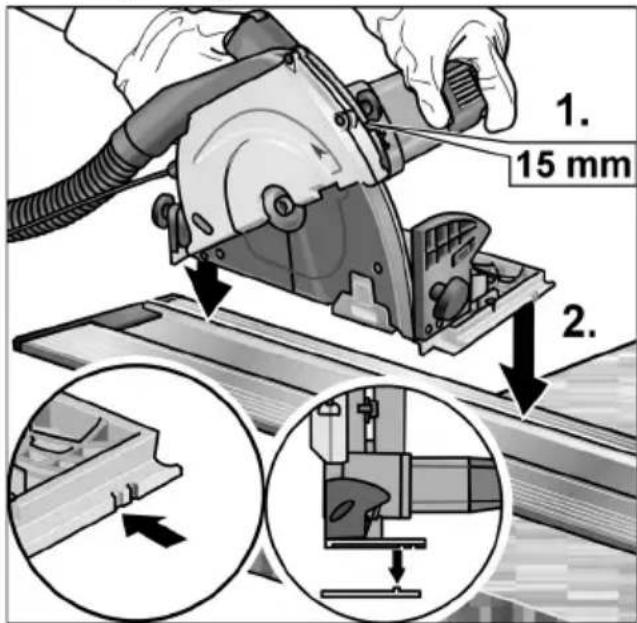 1.
15 mm
2.