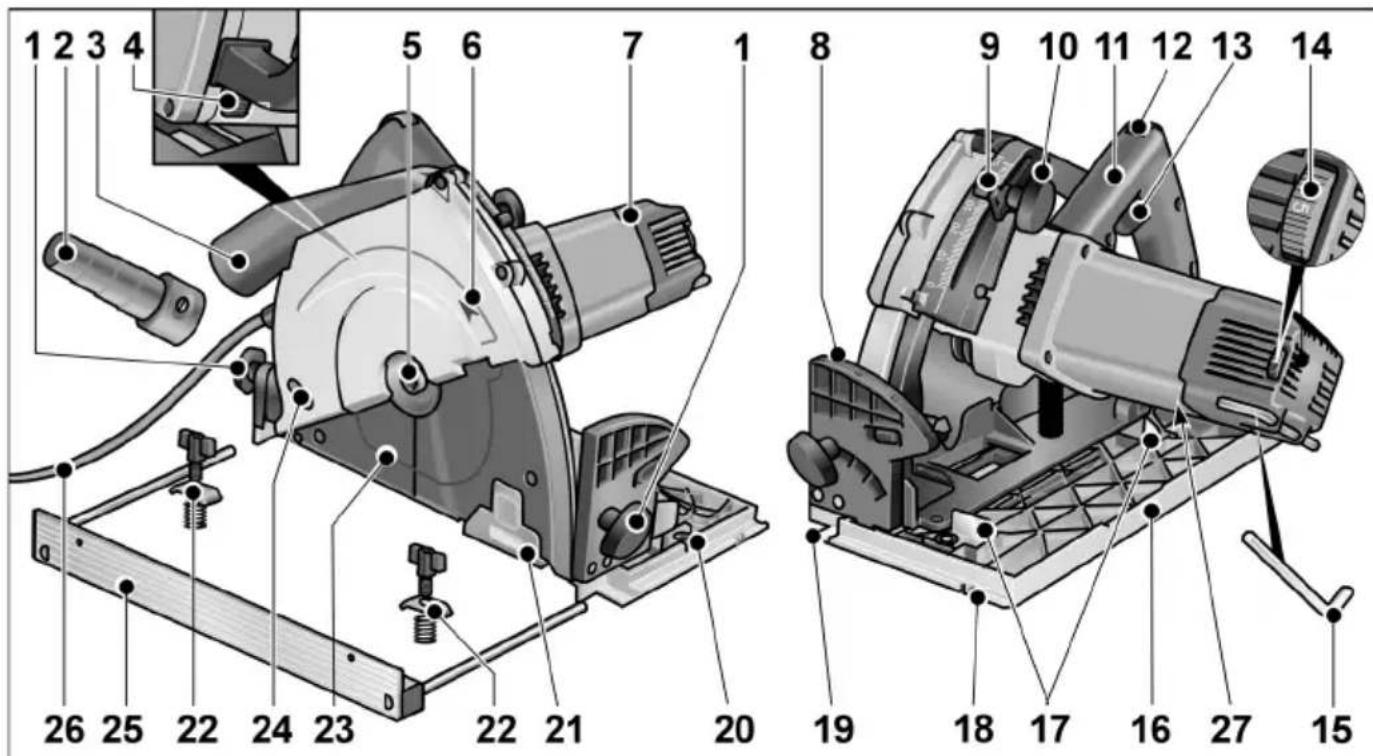 1 2 3 4 5 6 7 1 8 9 10 11 12 13 14

26 25 22 24 23 22 21 20 19 18 17 16 27 15