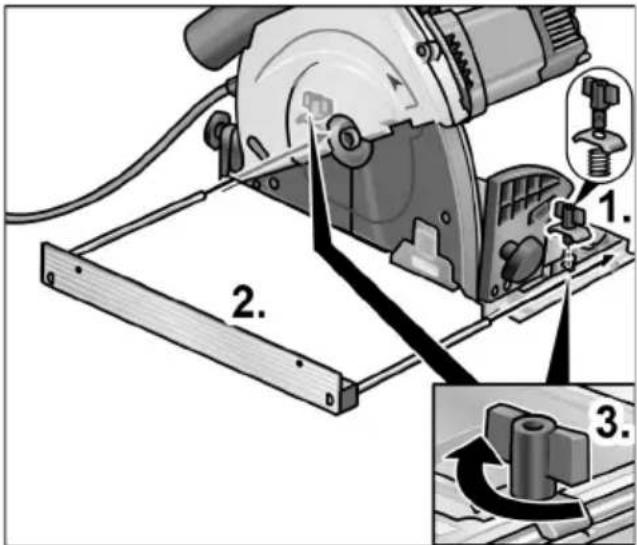 1.

2.

3.