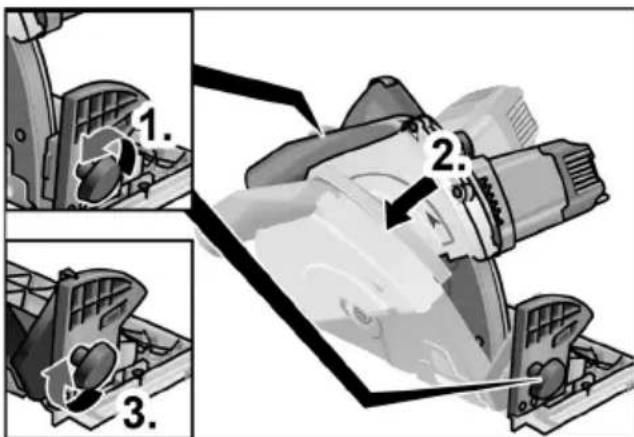 1.

2.

3.