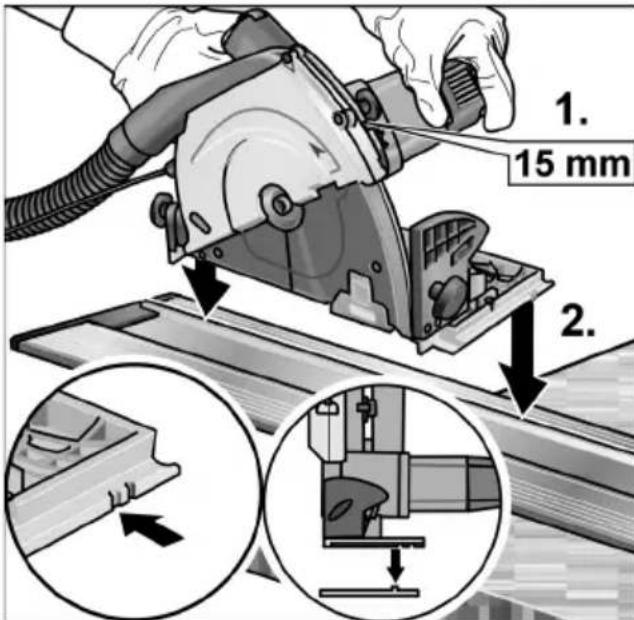 1.
15 mm
2.