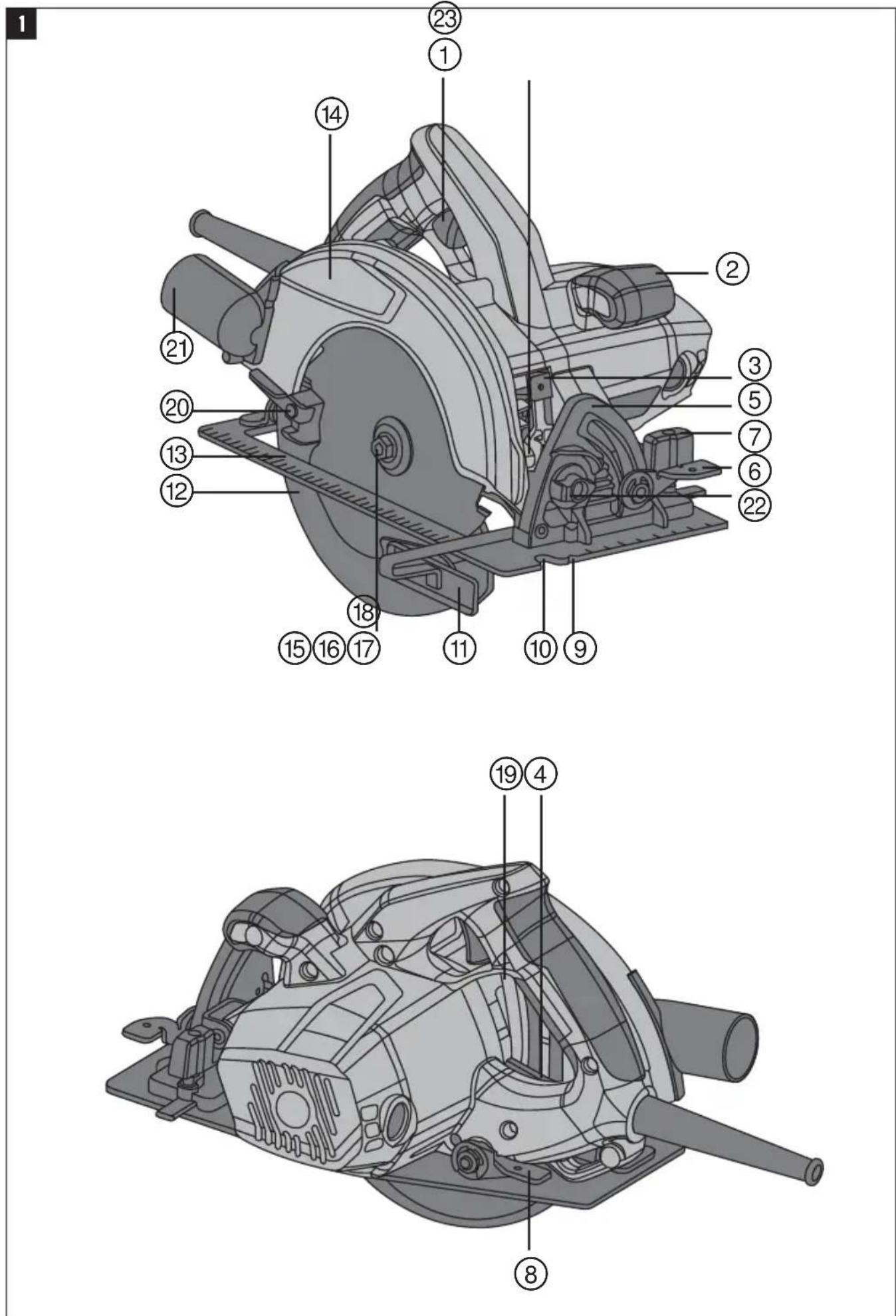 1
23
1
14
2
21
3
5
20
7
13
6
12
22
18
15 16 17
11
10 9
19 4
8