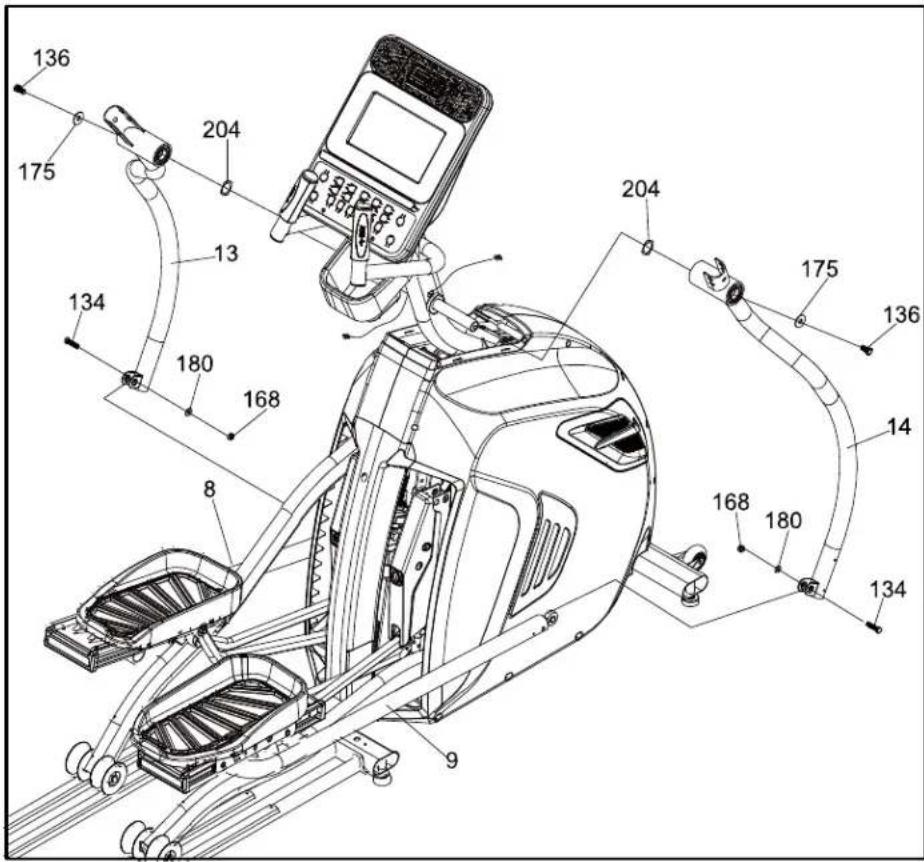 136
175
204
13
134
180
168
8
204
175
136
14
168
180
134
9